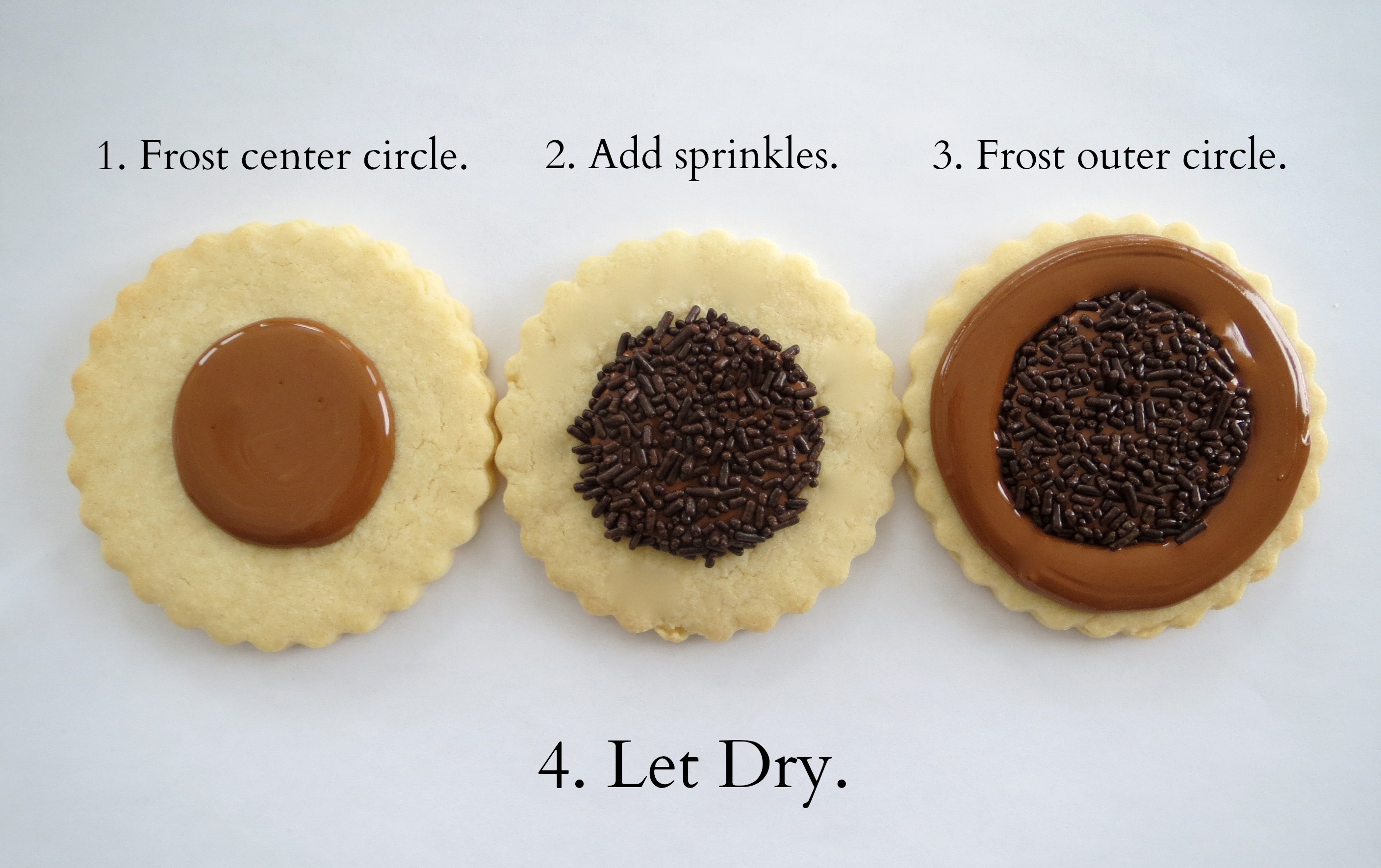 1. Frost center circle.

2. Add sprinkles.

3. Frost outer circle.

4. Let Dry.